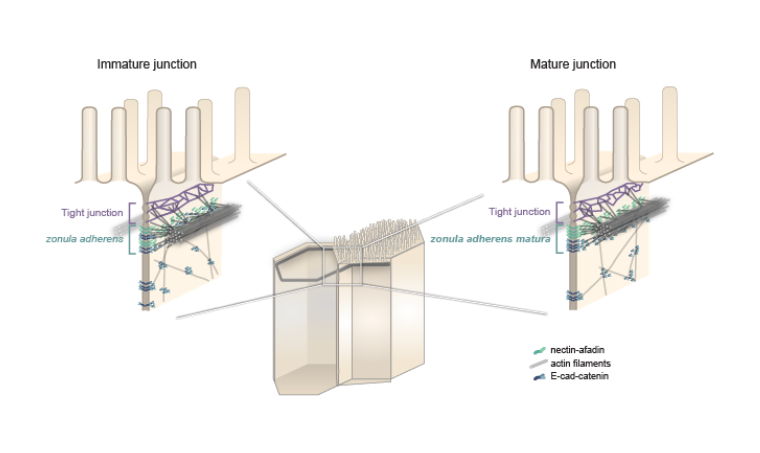 Immature junction

Tight junction

zonula adherens

Mature junction

Tight junction

zonula adherens matura

nectin-afadin
actin filaments
E-cad-catenin